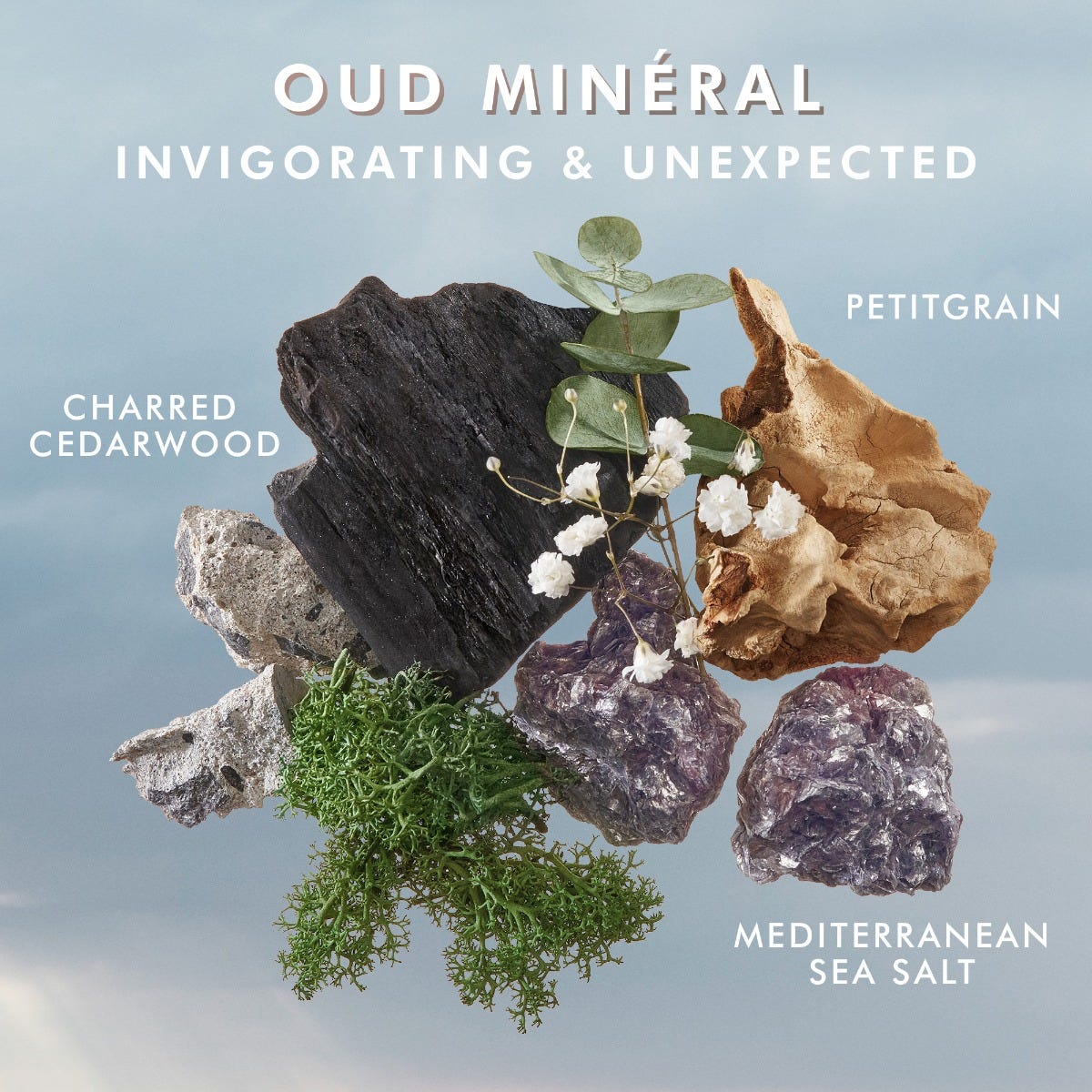 OUD MINÉRAL
INVIGORATING & UNEXPECTED

PETITGRAIN

CHARRED CEDARWOOD

MEDITERRANEAN SEA SALT